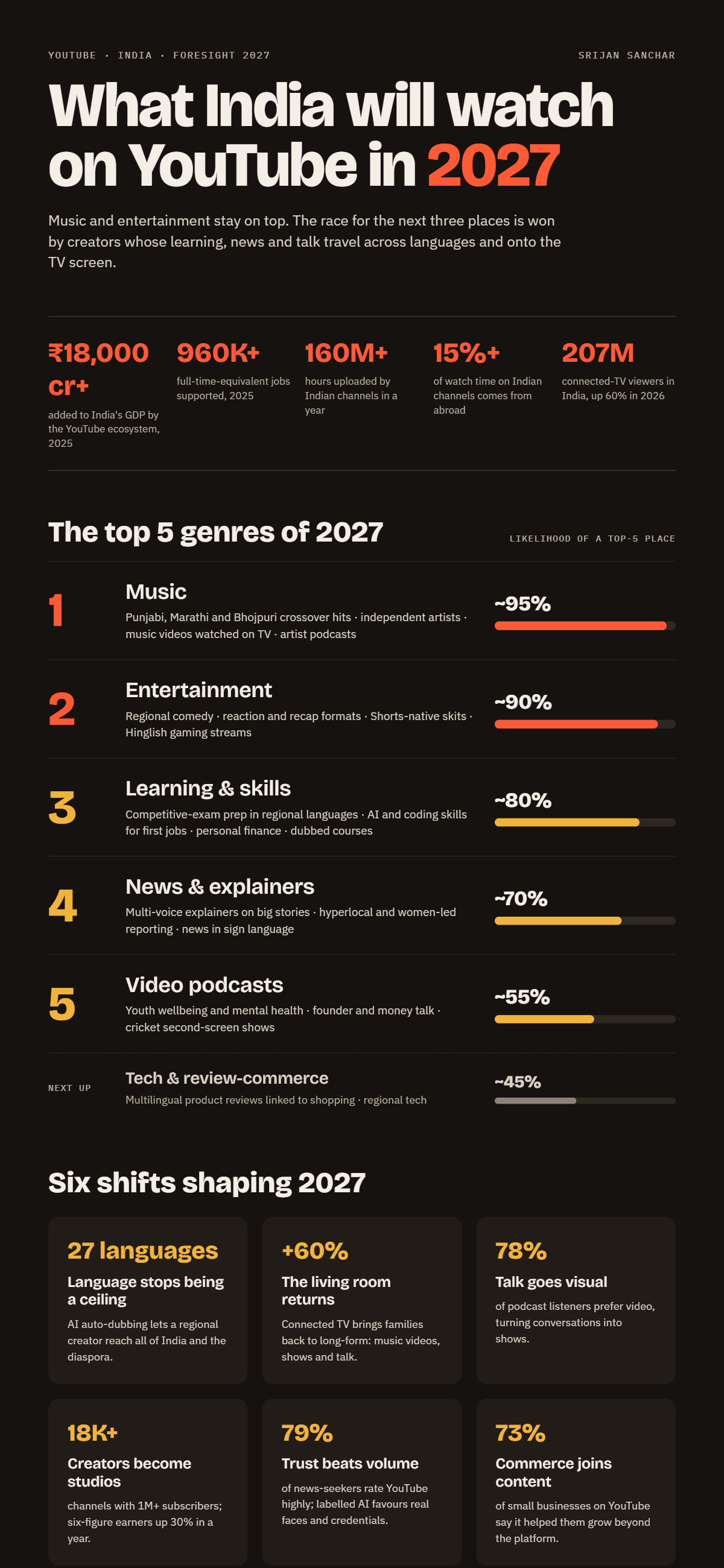 YOUTUBE · INDIA · FORESIGHT 2027

SRIJAN SANCHAR

What India will watch on YouTube in 2027

Music and entertainment stay on top. The race for the next three places is won by creators whose learning, news and talk travel across languages and onto the TV screen.

₹18,000 cr+
added to India's GDP by the YouTube ecosystem, 2025

960K+
full-time-equivalent jobs supported, 2025

160M+
hours uploaded by Indian channels in a year

15%+
of watch time on Indian channels comes from abroad

207M
connected-TV viewers in India, up 60% in 2026

The top 5 genres of 2027

LIKELIHOOD OF A TOP-5 PLACE

1
Music
Punjabi, Marathi and Bhojpuri crossover hits · independent artists · music videos watched on TV · artist podcasts
~95%

2
Entertainment
Regional comedy · reaction and recap formats · Shorts-native skits · Hinglish gaming streams
~90%

3
Learning & skills
Competitive-exam prep in regional languages · AI and coding skills for first jobs · personal finance · dubbed courses
~80%

4
News & explainers
Multi-voice explainers on big stories · hyperlocal and women-led reporting · news in sign language
~70%

5
Video podcasts
Youth wellbeing and mental health · founder and money talk · cricket second-screen shows
~55%

NEXT UP
Tech & review-commerce
Multilingual product reviews linked to shopping · regional tech
~45%

Six shifts shaping 2027

27 languages
Language stops being a ceiling
AI auto-dubbing lets a regional creator reach all of India and the diaspora.

+60%
The living room returns
Connected TV brings families back to long-form: music videos, shows and talk.

78%
Talk goes visual
of podcast listeners prefer video, turning conversations into shows.

18K+
Creators become studios
channels with 1M+ subscribers; six-figure earners up 30% in a year.

79%
Trust beats volume
of news-seekers rate YouTube highly; labelled AI favours real faces and credentials.

73%
Commerce joins content
of small businesses on YouTube say it helped them grow beyond the platform.